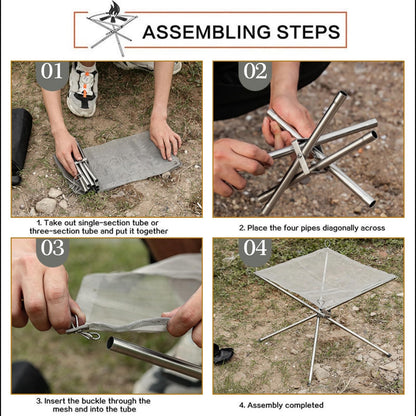 ASSEMBLING STEPS

01

1. Take out single-section tube or three-section tube and put it together

02

2. Place the four pipes diagonally across

03

3. Insert the buckle through the mesh and into the tube

04

4. Assembly completed